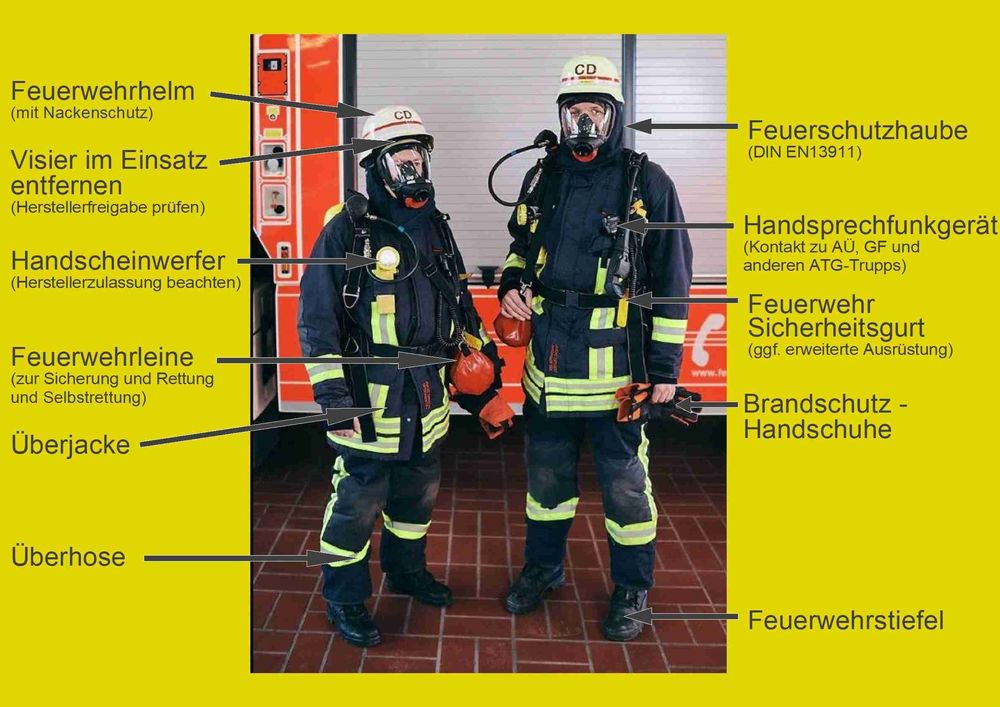 Feuerwehrhelm
(mit Nackenschutz)

Visier im Einsatz entfernen
(Herstellerfreigabe prüfen)

Handscheinwerfer
(Herstellerzulassung beachten)

Feuerwehrleine
(zur Sicherung und Rettung und Selbstrettung)

Überjacke

Überhose

CD

CD

Feuerschutzhaube
(DIN EN13911)

Handsprechfunkgerät
(Kontakt zu AÜ, GF und anderen ATG-Trupps)

Feuerwehr Sicherheitsgurt
(ggf. erweiterte Ausrüstung)

Brandschutz - Handschuhe

Feuerwehrstiefel